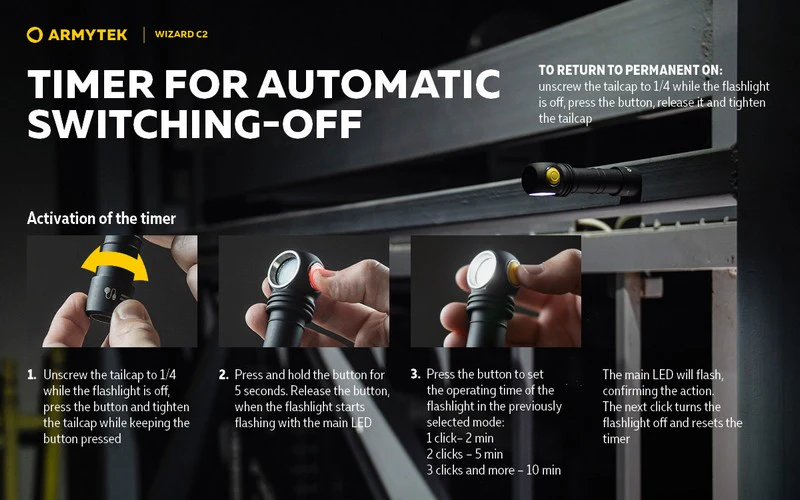 ARMYTEK | WIZARD C2

TIMER FOR AUTOMATIC SWITCHING-OFF

TO RETURN TO PERMANENT ON:
unscrew the tailcap to 1/4 while the flashlight is off, press the button, release it and tighten the tailcap

Activation of the timer

1. Unscrew the tailcap to 1/4 while the flashlight is off, press the button and tighten the tailcap while keeping the button pressed

2. Press and hold the button for 5 seconds. Release the button, when the flashlight starts flashing with the main LED

3. Press the button to set the operating time of the flashlight in the previously selected mode:
1 click– 2 min
2 clicks – 5 min
3 clicks and more – 10 min

The main LED will flash, confirming the action.
The next click turns the flashlight off and resets the timer