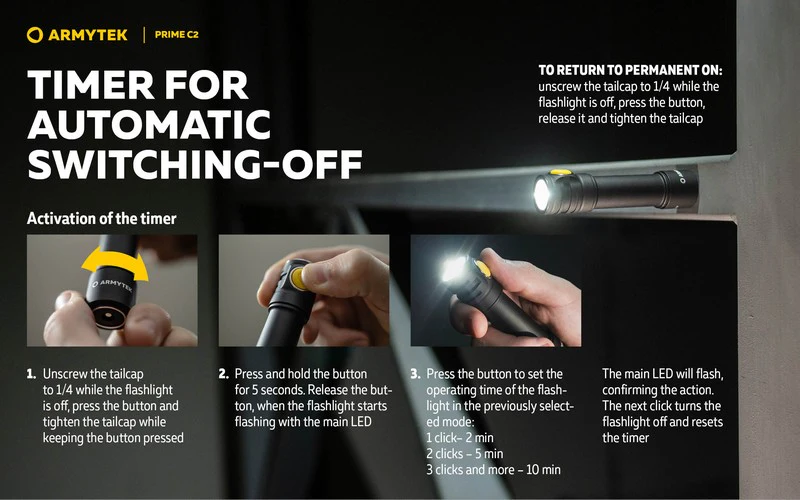 ARMYTEK | PRIME C2

TIMER FOR AUTOMATIC SWITCHING-OFF

TO RETURN TO PERMANENT ON:
unscrew the tailcap to 1/4 while the flashlight is off, press the button, release it and tighten the tailcap

Activation of the timer

ARMYTEK

1. Unscrew the tailcap to 1/4 while the flashlight is off, press the button and tighten the tailcap while keeping the button pressed

2. Press and hold the button for 5 seconds. Release the button, when the flashlight starts flashing with the main LED

3. Press the button to set the operating time of the flashlight in the previously selected mode:
1 click– 2 min
2 clicks – 5 min
3 clicks and more – 10 min

The main LED will flash, confirming the action. The next click turns the flashlight off and resets the timer