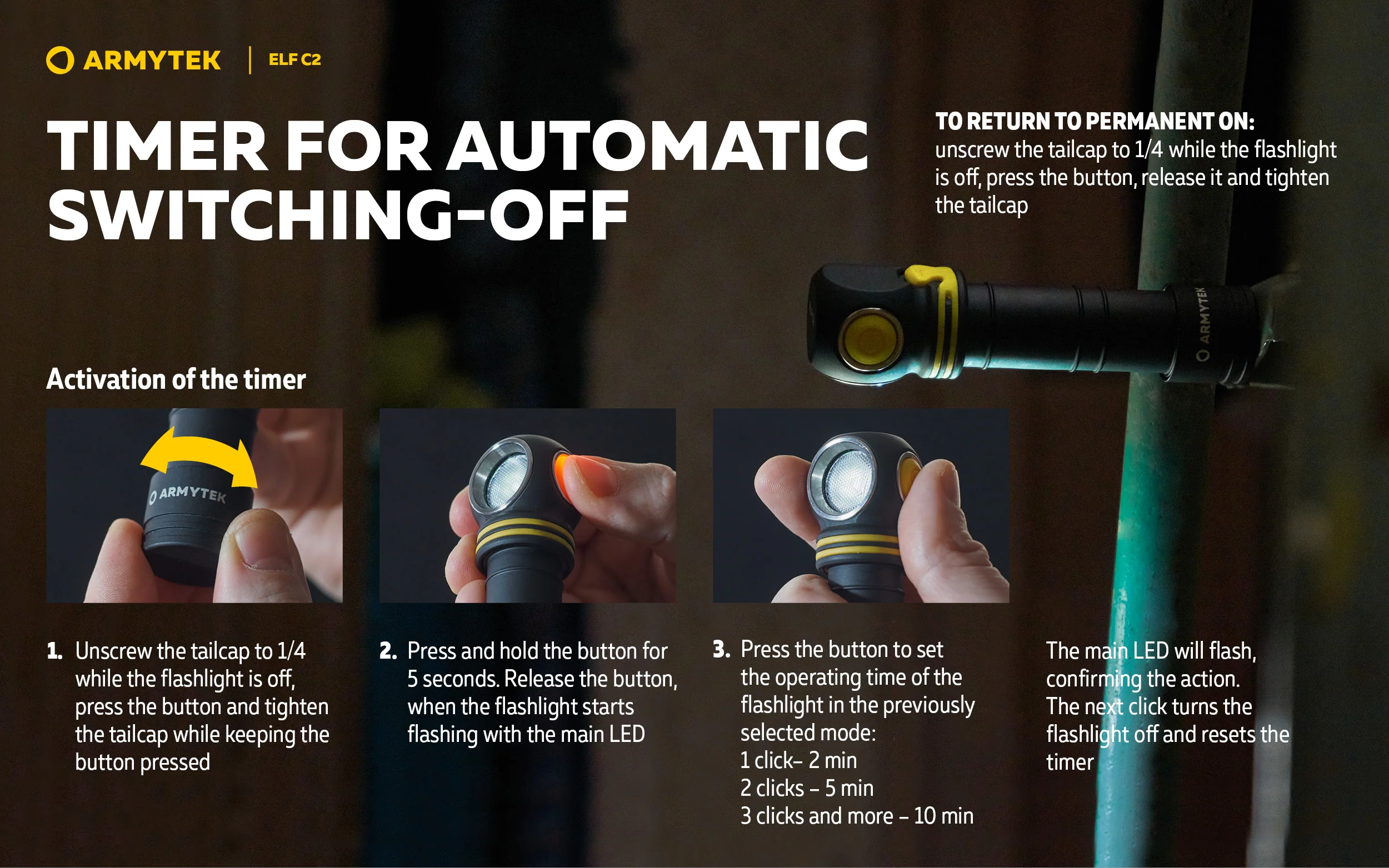 ARMYTEK | ELF C2

TIMER FOR AUTOMATIC SWITCHING-OFF

TO RETURN TO PERMANENT ON:
unscrew the tailcap to 1/4 while the flashlight is off, press the button, release it and tighten the tailcap

ARMYTEK

Activation of the timer

ARMYTEK

1. Unscrew the tailcap to 1/4 while the flashlight is off, press the button and tighten the tailcap while keeping the button pressed

2. Press and hold the button for 5 seconds. Release the button, when the flashlight starts flashing with the main LED

3. Press the button to set the operating time of the flashlight in the previously selected mode:
1 click– 2 min
2 clicks – 5 min
3 clicks and more – 10 min

The main LED will flash, confirming the action.
The next click turns the flashlight off and resets the timer