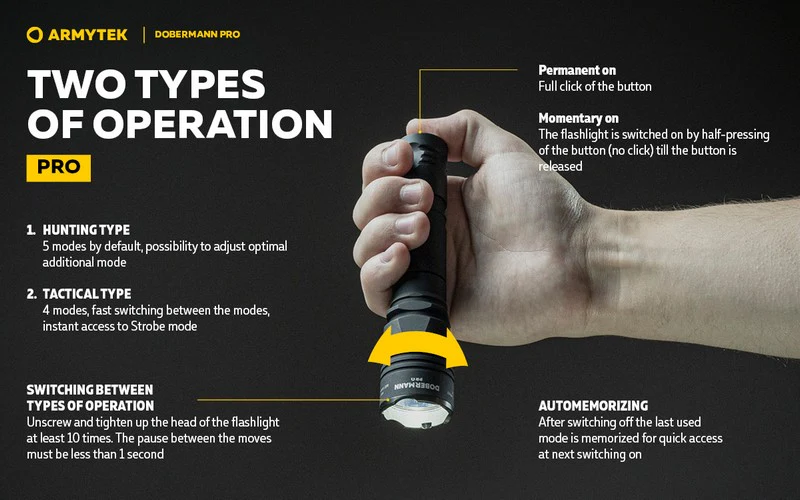 ARMYTEK | DOBERMANN PRO

TWO TYPES OF OPERATION

PRO

1. HUNTING TYPE
5 modes by default, possibility to adjust optimal additional mode

2. TACTICAL TYPE
4 modes, fast switching between the modes, instant access to Strobe mode

SWITCHING BETWEEN TYPES OF OPERATION
Unscrew and tighten up the head of the flashlight at least 10 times. The pause between the moves must be less than 1 second

Permanent on
Full click of the button

Momentary on
The flashlight is switched on by half-pressing of the button (no click) till the button is released

DOBERMANN
PRO

AUTOMEMORIZING
After switching off the last used mode is memorized for quick access at next switching on