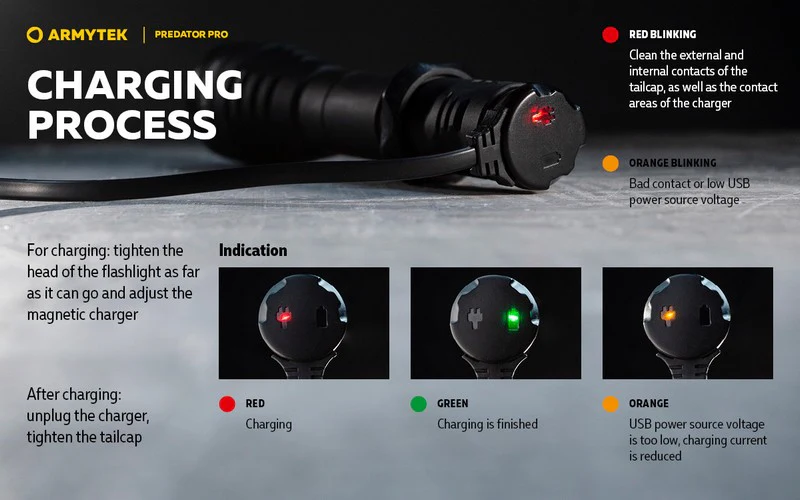 ARMYTEK | PREDATOR PRO

CHARGING PROCESS

RED BLINKING
Clean the external and internal contacts of the tailcap, as well as the contact areas of the charger

ORANGE BLINKING
Bad contact or low USB power source voltage

For charging: tighten the head of the flashlight as far as it can go and adjust the magnetic charger

After charging: unplug the charger, tighten the tailcap

Indication

RED
Charging

GREEN
Charging is finished

ORANGE
USB power source voltage is too low, charging current is reduced